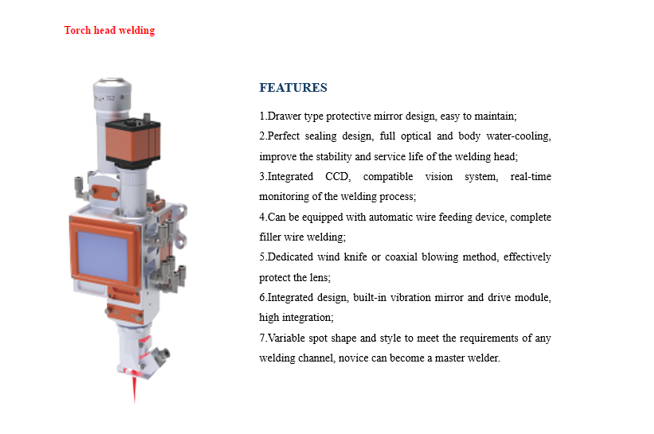 Torch head welding

FEATURES

1.Drawer type protective mirror design, easy to maintain;

2.Perfect sealing design, full optical and body water-cooling, improve the stability and service life of the welding head;

3.Integrated CCD, compatible vision system, real-time monitoring of the welding process;

4.Can be equipped with automatic wire feeding device, complete filler wire welding;

5.Dedicated wind knife or coaxial blowing method, effectively protect the lens;

6.Integrated design, built-in vibration mirror and drive module, high integration;

7.Variable spot shape and style to meet the requirements of any welding channel, novice can become a master welder.